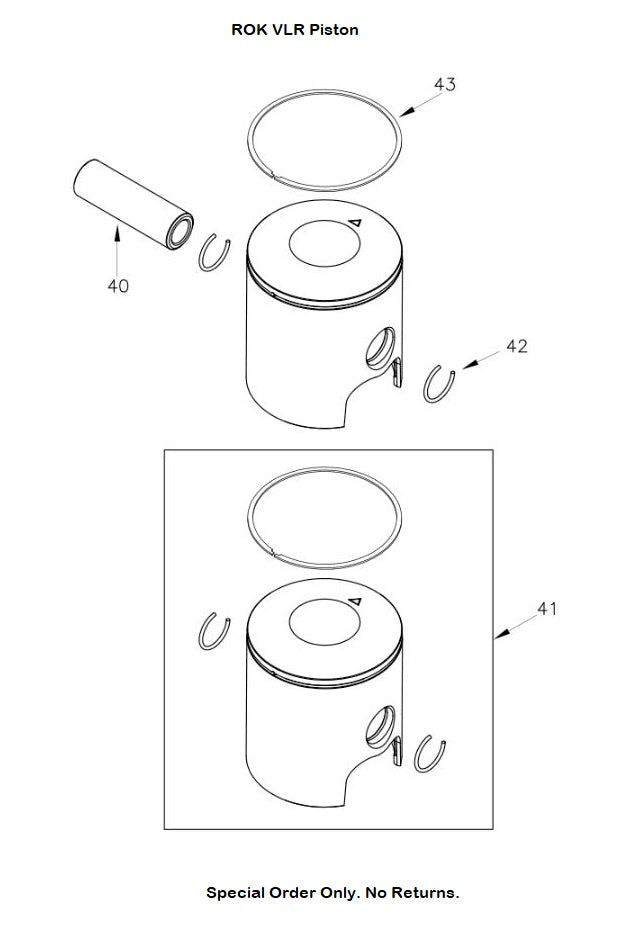 ROK VLR Piston

43

40

42

41

Special Order Only. No Returns.