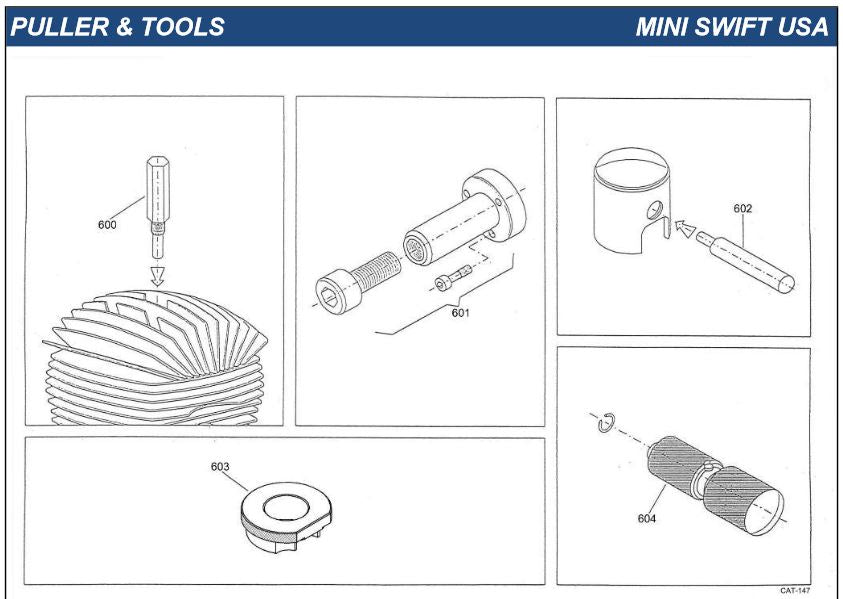 PULLER & TOOLS

MINI SWIFT USA

600

601

602

603

604

CAT-147