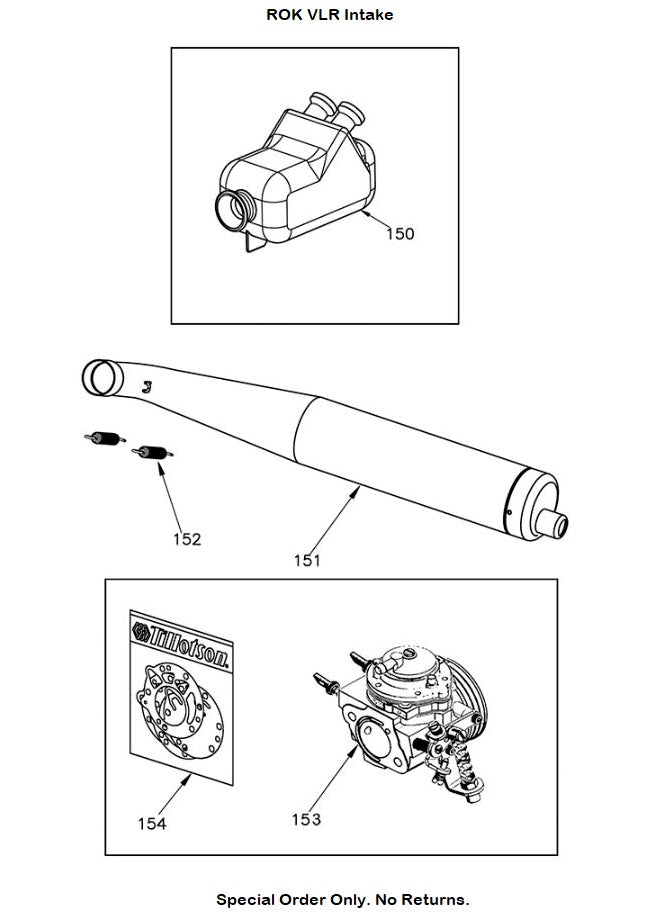 ROK VLR Intake

150

152

151

Tillotson.

154

153

Special Order Only. No Returns.